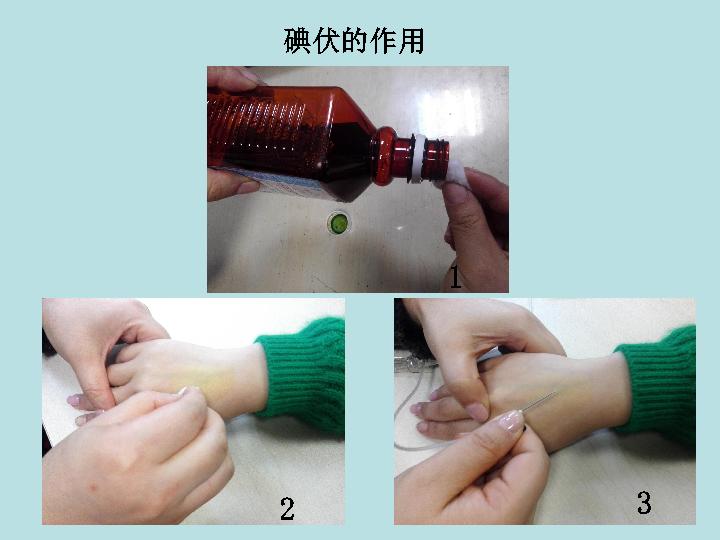 碘伏的作用

1

2

3