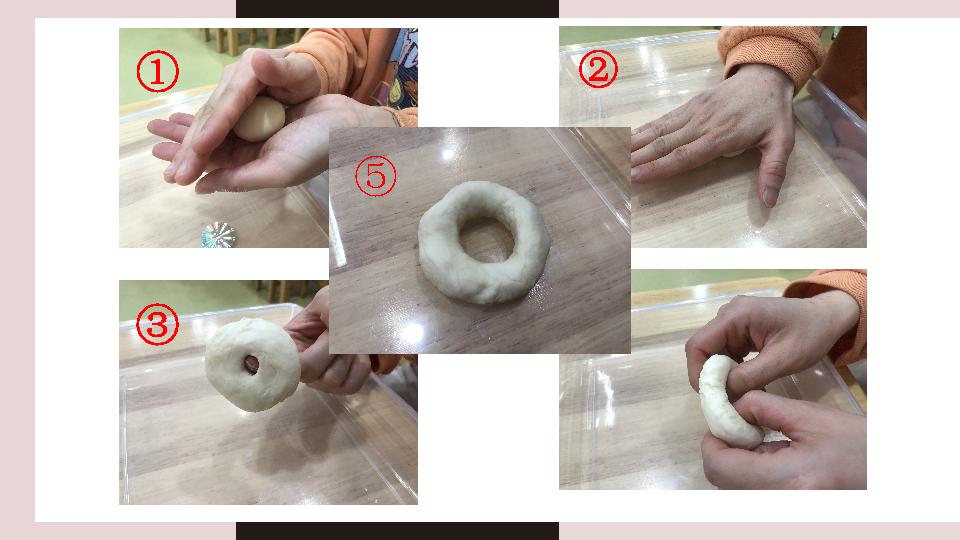 ①

②

⑤

③